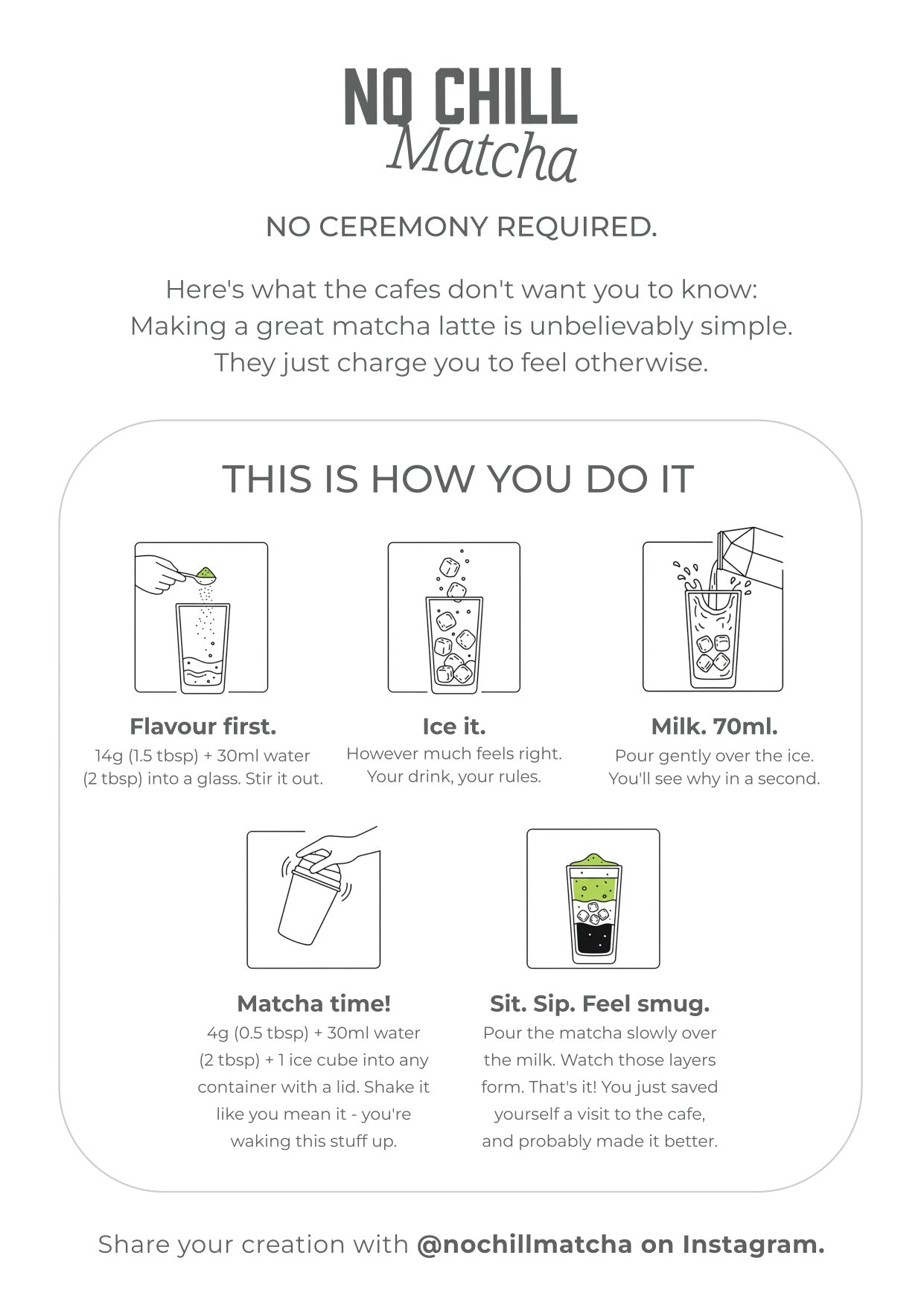 NO CHILL
Matcha

NO CEREMONY REQUIRED.

Here's what the cafes don't want you to know:
Making a great matcha latte is unbelievably simple.
They just charge you to feel otherwise.

THIS IS HOW YOU DO IT

Flavour first.
14g (1.5 tbsp) + 30ml water (2 tbsp) into a glass. Stir it out.

Ice it.
However much feels right. Your drink, your rules.

Milk. 70ml.
Pour gently over the ice. You'll see why in a second.

Matcha time!
4g (0.5 tbsp) + 30ml water (2 tbsp) + 1 ice cube into any container with a lid. Shake it like you mean it - you're waking this stuff up.

Sit. Sip. Feel smug.
Pour the matcha slowly over the milk. Watch those layers form. That's it! You just saved yourself a visit to the cafe, and probably made it better.

Share your creation with @nochillmatcha on Instagram.